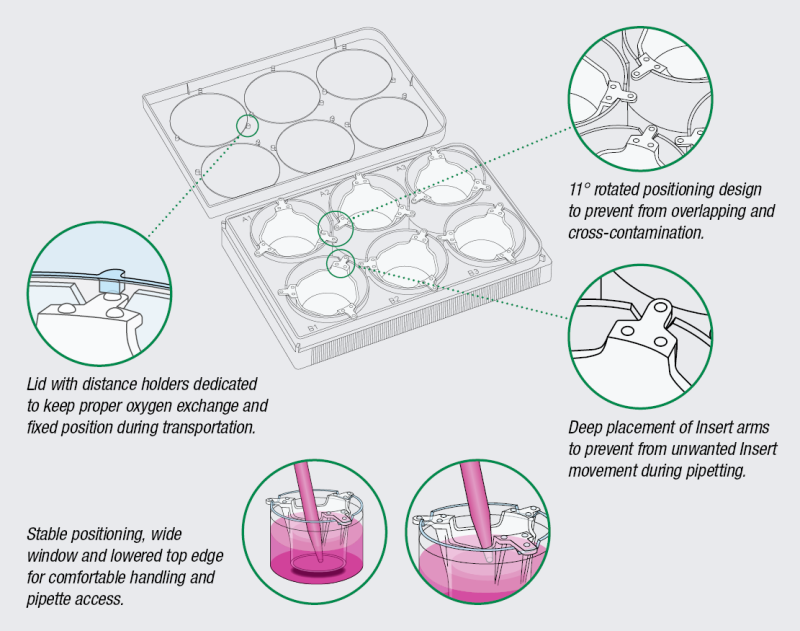 A1
A2
A3
B1
B2
B3

11° rotated positioning design to prevent from overlapping and cross-contamination.

Lid with distance holders dedicated to keep proper oxygen exchange and fixed position during transportation.

Deep placement of Insert arms to prevent from unwanted Insert movement during pipetting.

Stable positioning, wide window and lowered top edge for comfortable handling and pipette access.